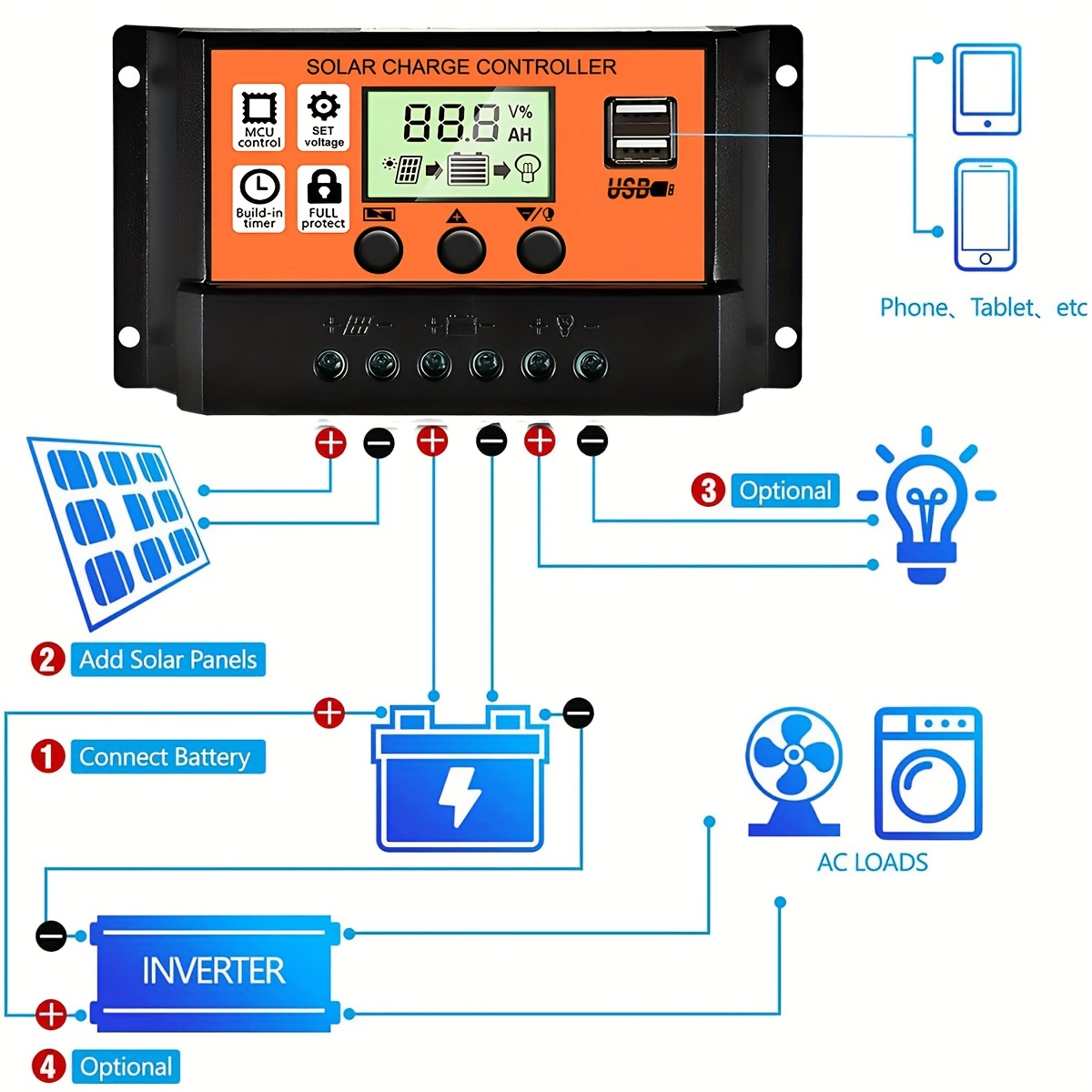 SOLAR CHARGE CONTROLLER

MCU control

SET voltage

Build-in timer

FULL protect

88.8 V% AH

USB

Phone、Tablet、etc

3 Optional

2 Add Solar Panels

1 Connect Battery

AC LOADS

INVERTER

4 Optional